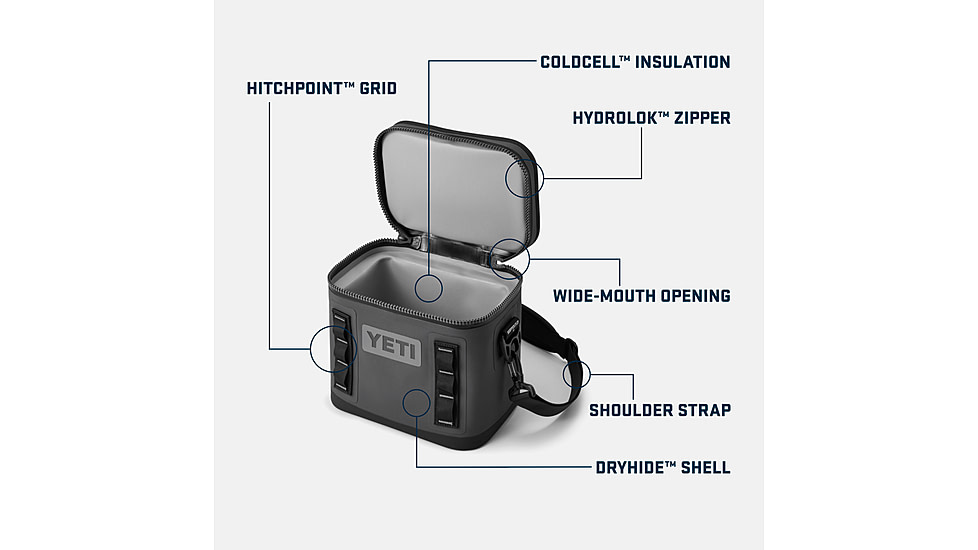 HITCHPOINT™ GRID

COLDCELL™ INSULATION

HYDROLOK™ ZIPPER

WIDE-MOUTH OPENING

YETI

SHOULDER STRAP

DRYHIDE™ SHELL