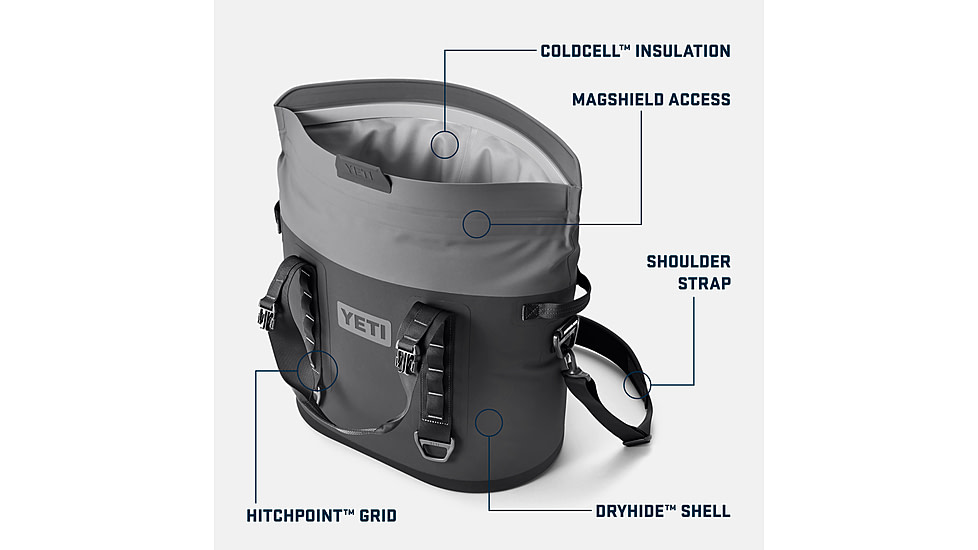 COLDCELL™ INSULATION

MAGSHIELD ACCESS

YETI

SHOULDER STRAP

YETI

HITCHPOINT™ GRID

DRYHIDE™ SHELL