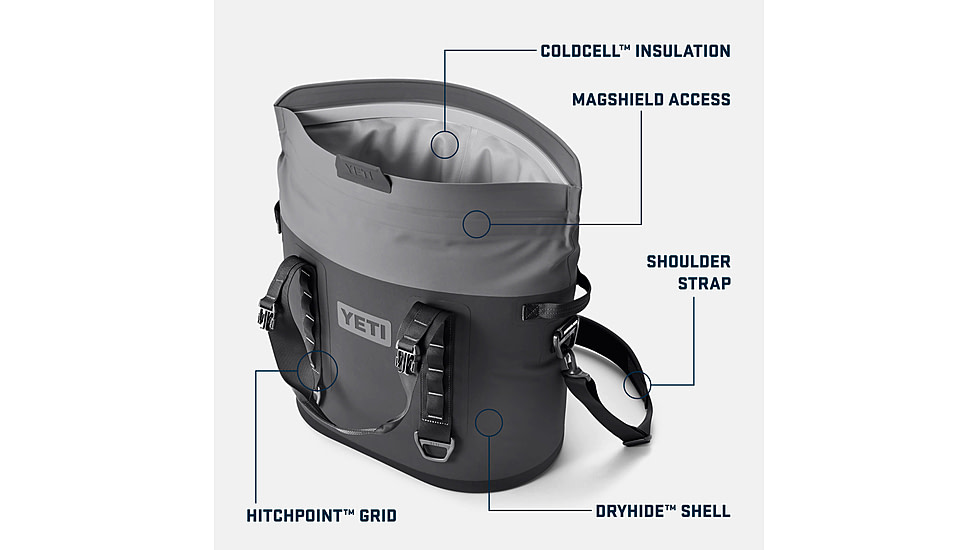 COLDCELL™ INSULATION

MAGSHIELD ACCESS

YETI

SHOULDER STRAP

YETI

HITCHPOINT™ GRID

DRYHIDE™ SHELL