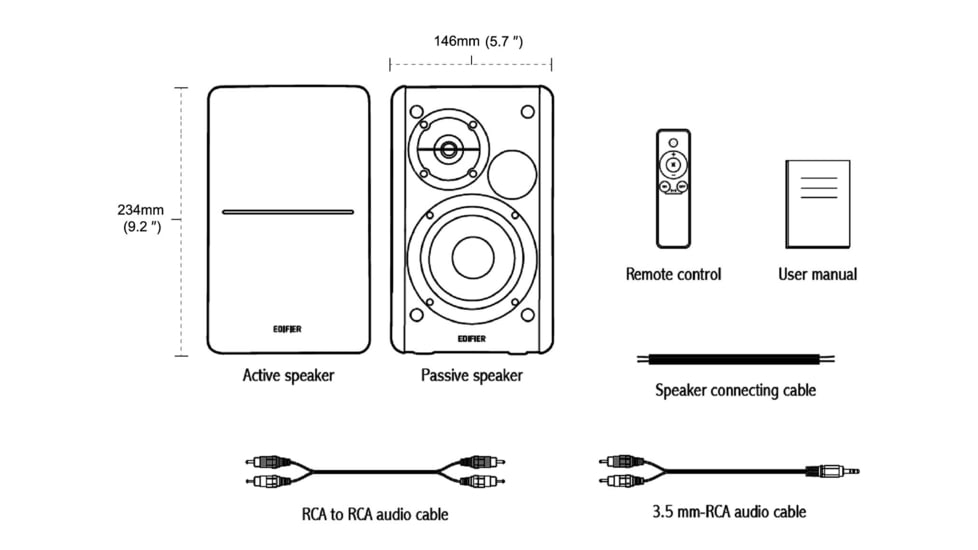 146mm (5.7 ″)

234mm
(9.2 ″)

EDIFIER

EDIFIER

Active speaker

Passive speaker

Remote control

User manual

Speaker connecting cable

RCA to RCA audio cable

3.5 mm-RCA audio cable