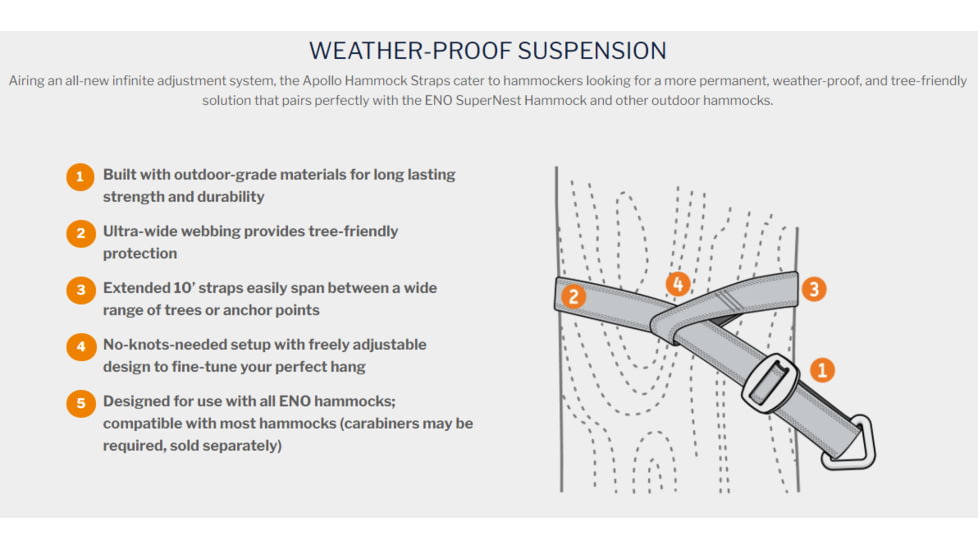 WEATHER-PROOF SUSPENSION

Airing an all-new infinite adjustment system, the Apollo Hammock Straps cater to hammockers looking for a more permanent, weather-proof, and tree-friendly solution that pairs perfectly with the ENO SuperNest Hammock and other outdoor hammocks.

1 Built with outdoor-grade materials for long lasting strength and durability

2 Ultra-wide webbing provides tree-friendly protection

3 Extended 10' straps easily span between a wide range of trees or anchor points

4 No-knots-needed setup with freely adjustable design to fine-tune your perfect hang

5 Designed for use with all ENO hammocks; compatible with most hammocks (carabiners may be required, sold separately)

2

4

3

1