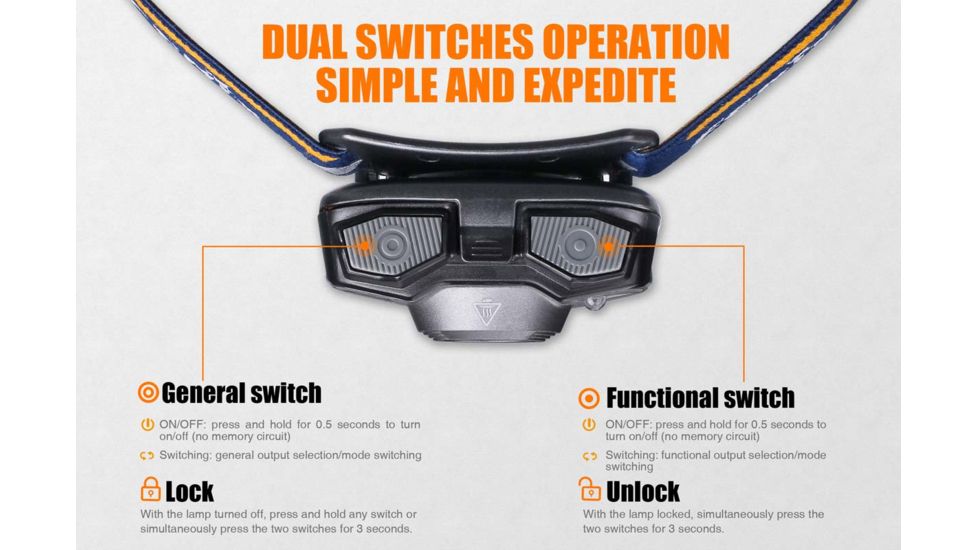 DUAL SWITCHES OPERATION
SIMPLE AND EXPEDITE

General switch

ON/OFF: press and hold for 0.5 seconds to turn on/off (no memory circuit)

Switching: general output selection/mode switching

Lock

With the lamp turned off, press and hold any switch or simultaneously press the two switches for 3 seconds.

Functional switch

ON/OFF: press and hold for 0.5 seconds to turn on/off (no memory circuit)

Switching: functional output selection/mode switching

Unlock

With the lamp locked, simultaneously press the two switches for 3 seconds.