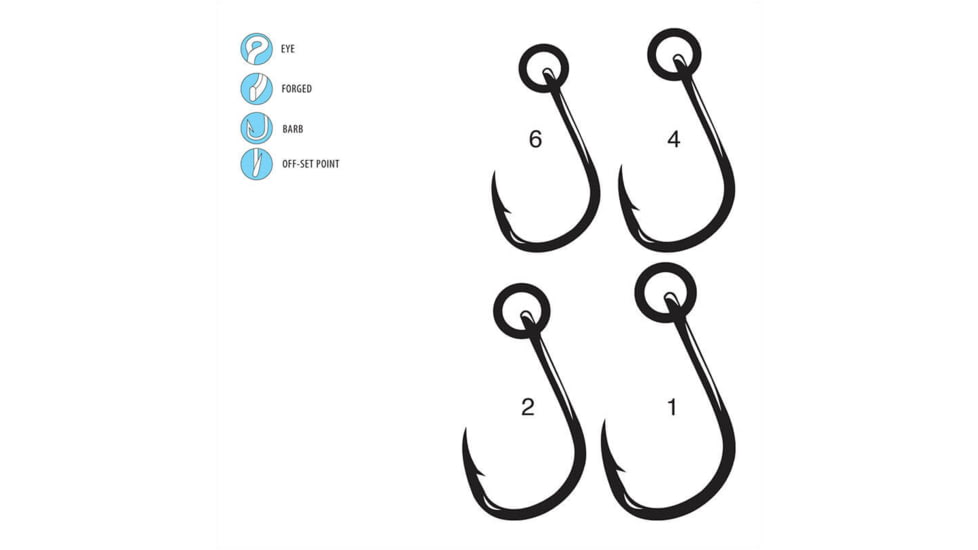 EYE
FORGED
BARB
OFF-SET POINT

6
4
2
1