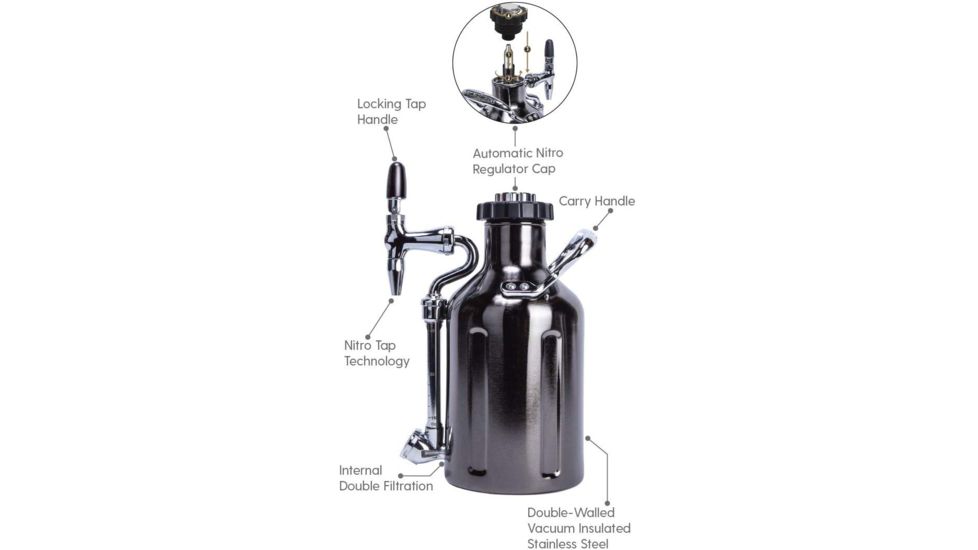 Locking Tap Handle

Automatic Nitro Regulator Cap

Carry Handle

Nitro Tap Technology

Internal Double Filtration

Double-Walled Vacuum Insulated Stainless Steel