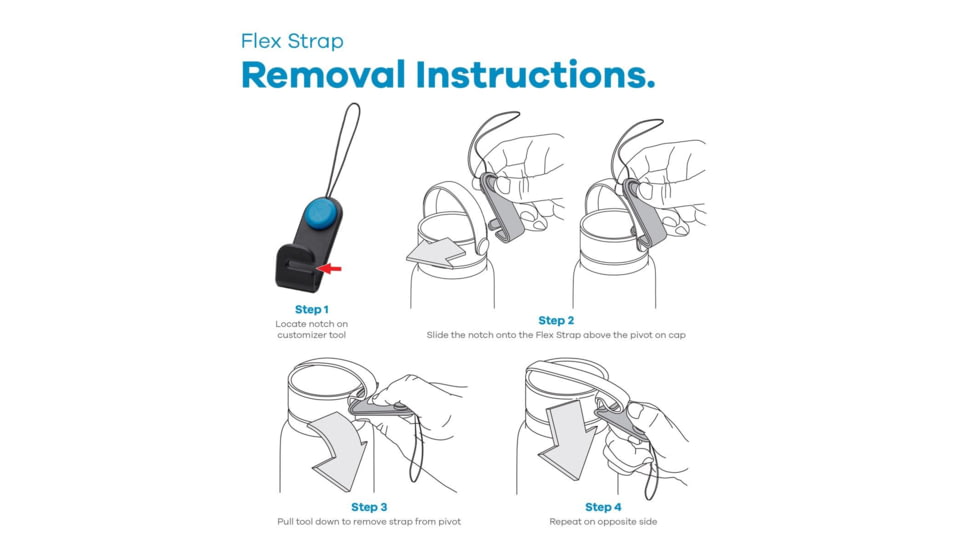 Flex Strap
Removal Instructions.

Step 1
Locate notch on customizer tool

Step 2
Slide the notch onto the Flex Strap above the pivot on cap

Step 3
Pull tool down to remove strap from pivot

Step 4
Repeat on opposite side