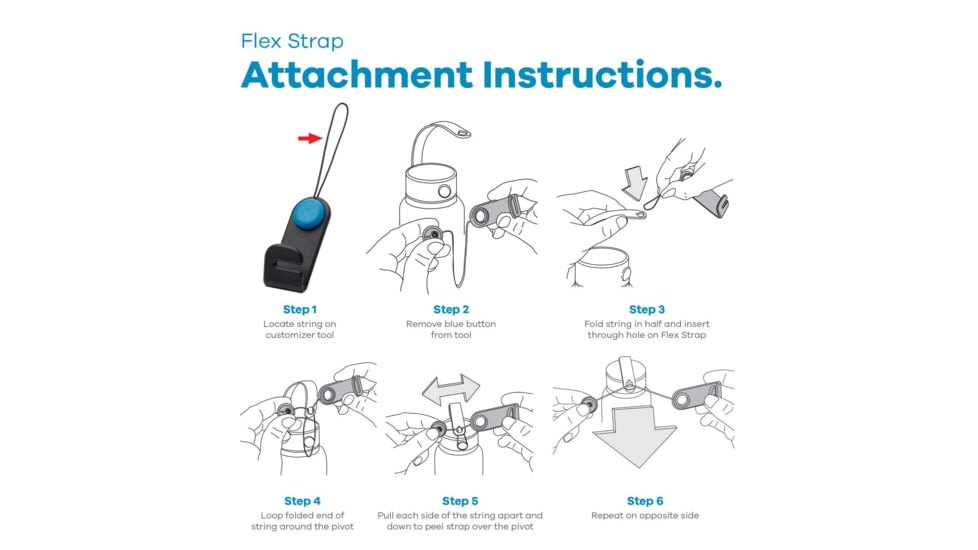 Flex Strap
Attachment Instructions.

Step 1
Locate string on customizer tool

Step 2
Remove blue button from tool

Step 3
Fold string in half and insert through hole on Flex Strap

Step 4
Loop folded end of string around the pivot

Step 5
Pull each side of the string apart and down to peel strap over the pivot

Step 6
Repeat on opposite side