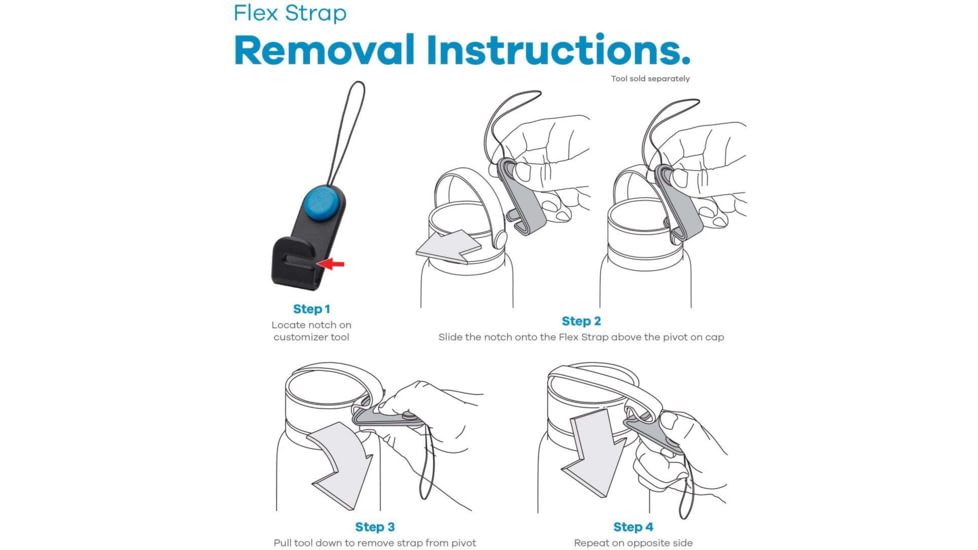 Flex Strap
Removal Instructions.

Tool sold separately

Step 1
Locate notch on customizer tool

Step 2
Slide the notch onto the Flex Strap above the pivot on cap

Step 3
Pull tool down to remove strap from pivot

Step 4
Repeat on opposite side