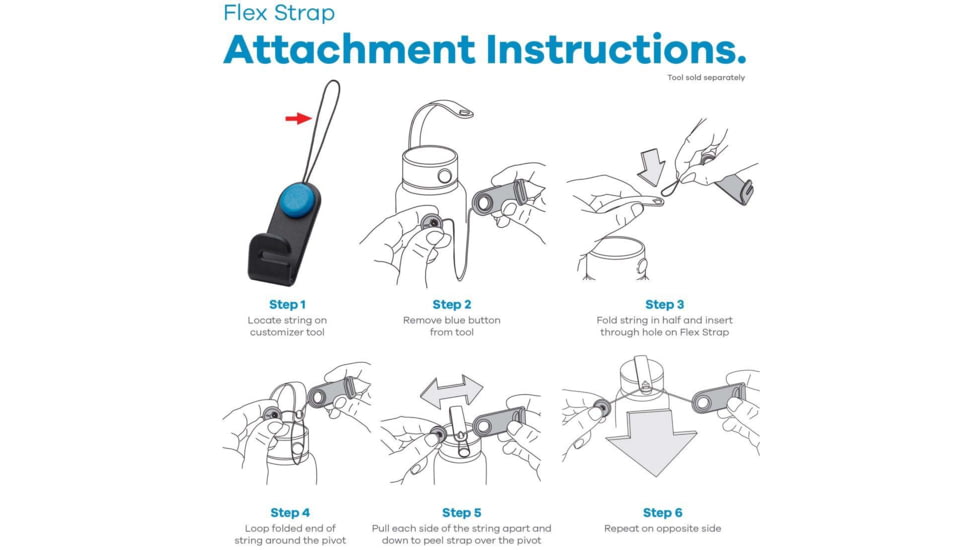 Flex Strap

Attachment Instructions.

Tool sold separately

Step 1
Locate string on customizer tool

Step 2
Remove blue button from tool

Step 3
Fold string in half and insert through hole on Flex Strap

Step 4
Loop folded end of string around the pivot

Step 5
Pull each side of the string apart and down to peel strap over the pivot

Step 6
Repeat on opposite side