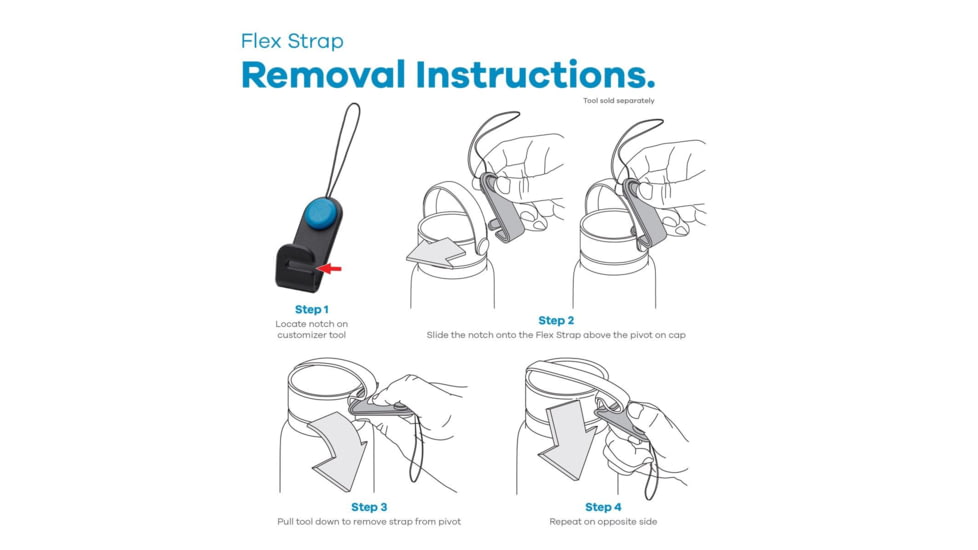 Flex Strap
Removal Instructions.

Tool sold separately

Step 1
Locate notch on customizer tool

Step 2
Slide the notch onto the Flex Strap above the pivot on cap

Step 3
Pull tool down to remove strap from pivot

Step 4
Repeat on opposite side