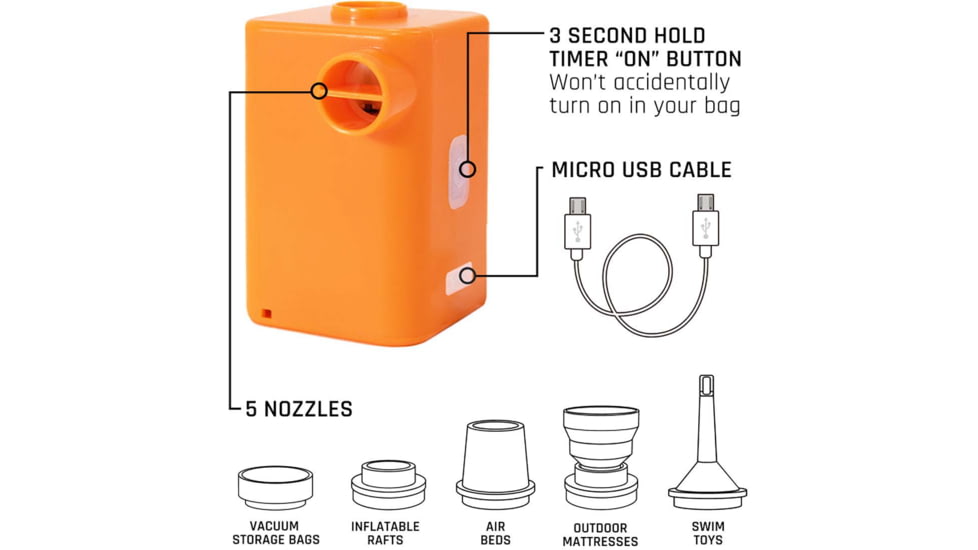 3 SECOND HOLD TIMER "ON" BUTTON
Won't accidentally turn on in your bag

MICRO USB CABLE

5 NOZZLES

VACUUM STORAGE BAGS

INFLATABLE RAFTS

AIR BEDS

OUTDOOR MATTRESSES

SWIM TOYS