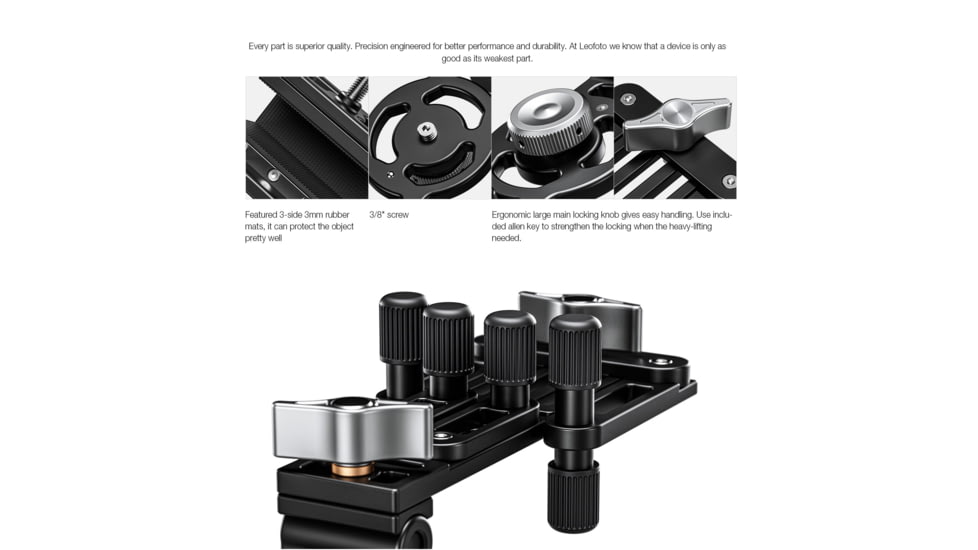 Every part is superior quality. Precision engineered for better performance and durability. At Leofoto we know that a device is only as good as its weakest part.

Featured 3-side 3mm rubber mats, it can protect the object pretty well

3/8" screw

Ergonomic large main locking knob gives easy handling. Use included allen key to strengthen the locking when the heavy-lifting needed.