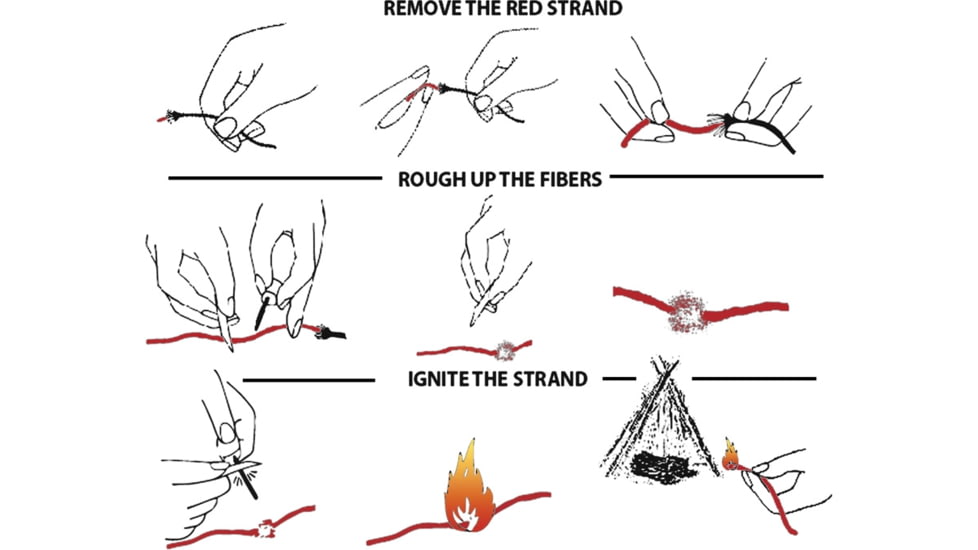 REMOVE THE RED STRAND

ROUGH UP THE FIBERS

IGNITE THE STRAND