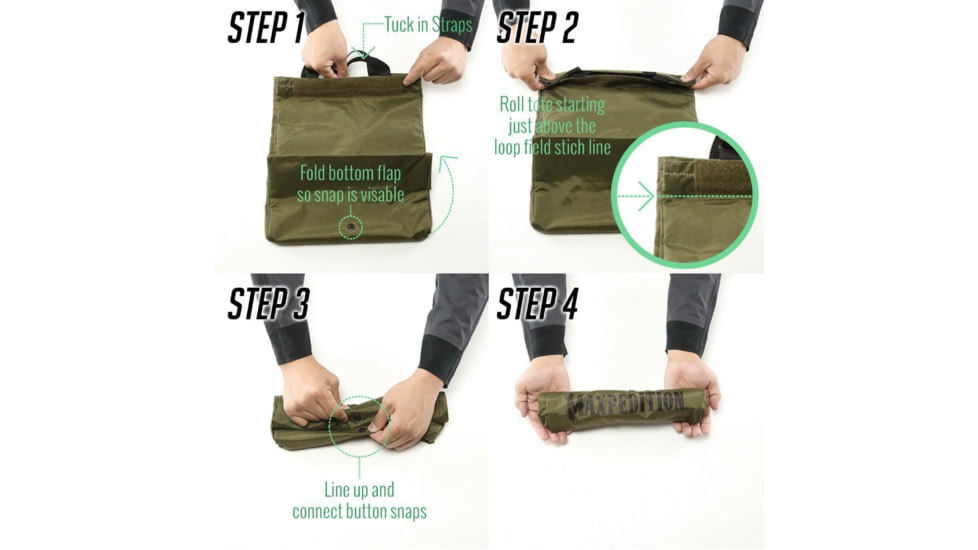 STEP 1

Tuck in Straps

Fold bottom flap so snap is visable

STEP 2

Roll tote starting just above the loop field stich line

STEP 3

Line up and connect button snaps

STEP 4

MAXPEDITION