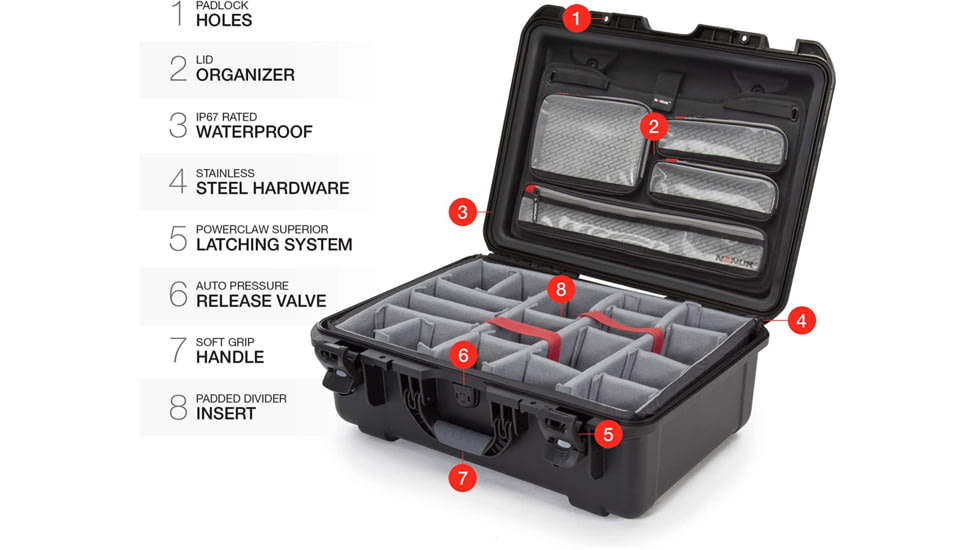 1 PADLOCK HOLES

2 LID ORGANIZER

3 IP67 RATED WATERPROOF

4 STAINLESS STEEL HARDWARE

5 POWERCLAW SUPERIOR LATCHING SYSTEM

6 AUTO PRESSURE RELEASE VALVE

7 SOFT GRIP HANDLE

8 PADDED DIVIDER INSERT

1
2
3
4
5
6
7
8

NANUK