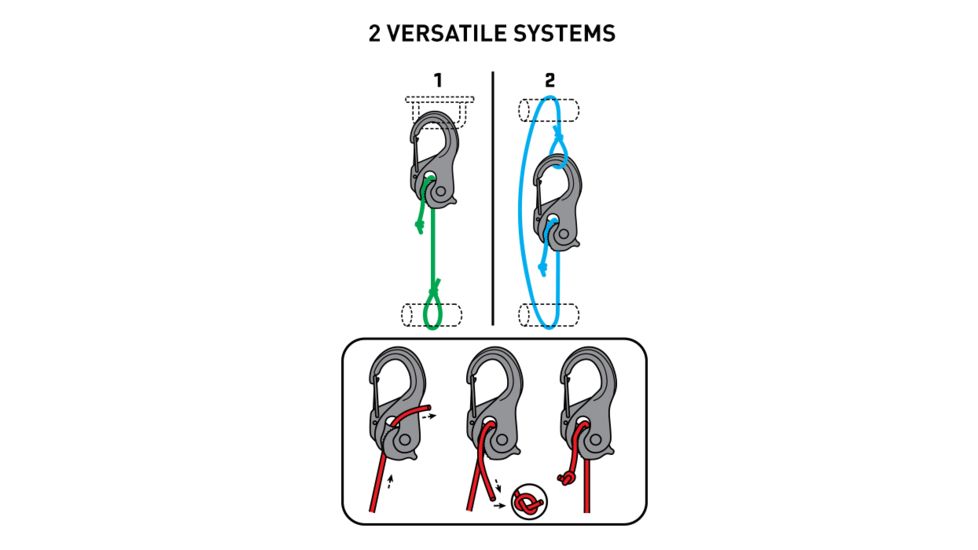 2 VERSATILE SYSTEMS

1

2