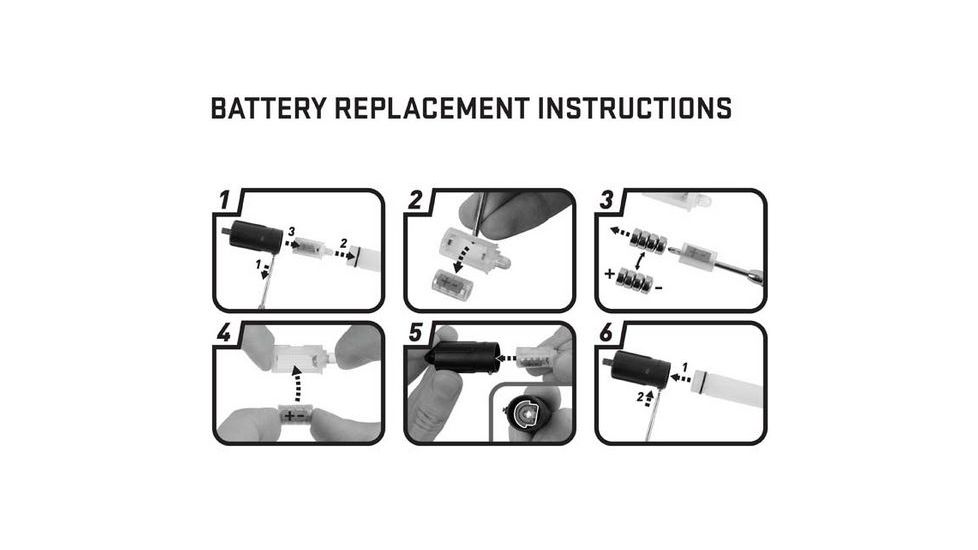 BATTERY REPLACEMENT INSTRUCTIONS

1
3
2
1

2

3
+
-

4
+ -

5

6
1
2