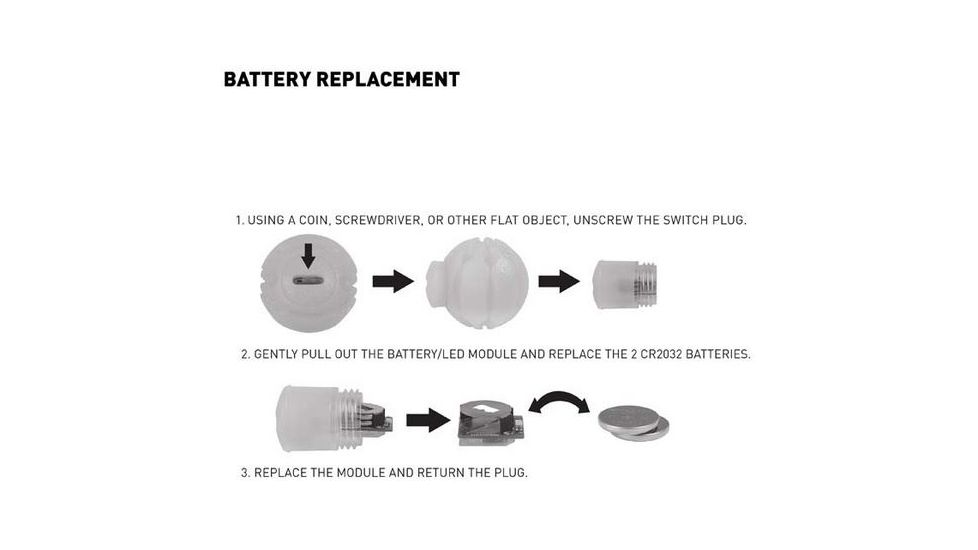 BATTERY REPLACEMENT

1. USING A COIN, SCREWDRIVER, OR OTHER FLAT OBJECT, UNSCREW THE SWITCH PLUG.

2. GENTLY PULL OUT THE BATTERY/LED MODULE AND REPLACE THE 2 CR2032 BATTERIES.

3. REPLACE THE MODULE AND RETURN THE PLUG.