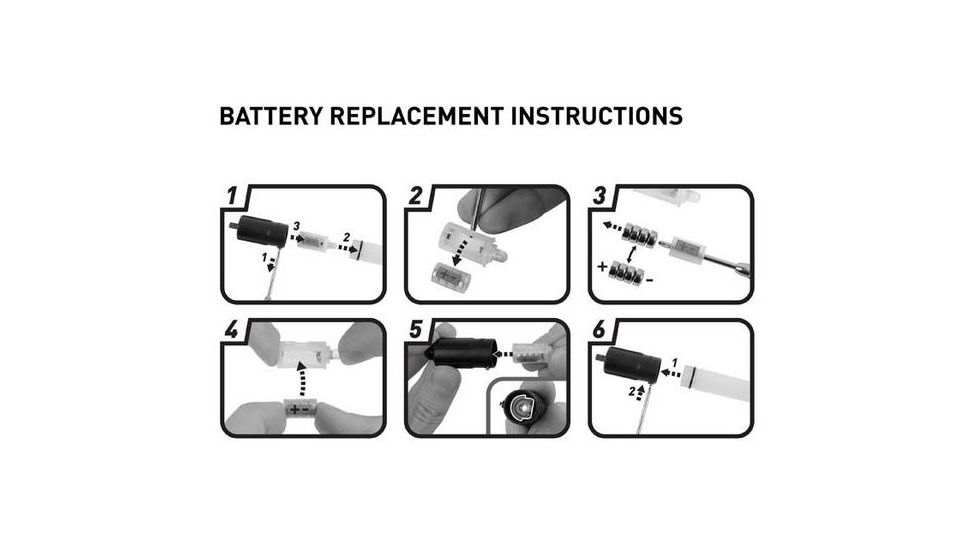 BATTERY REPLACEMENT INSTRUCTIONS

1
3
2
1

2

3
+
-

4
+ -

5

6
1
2