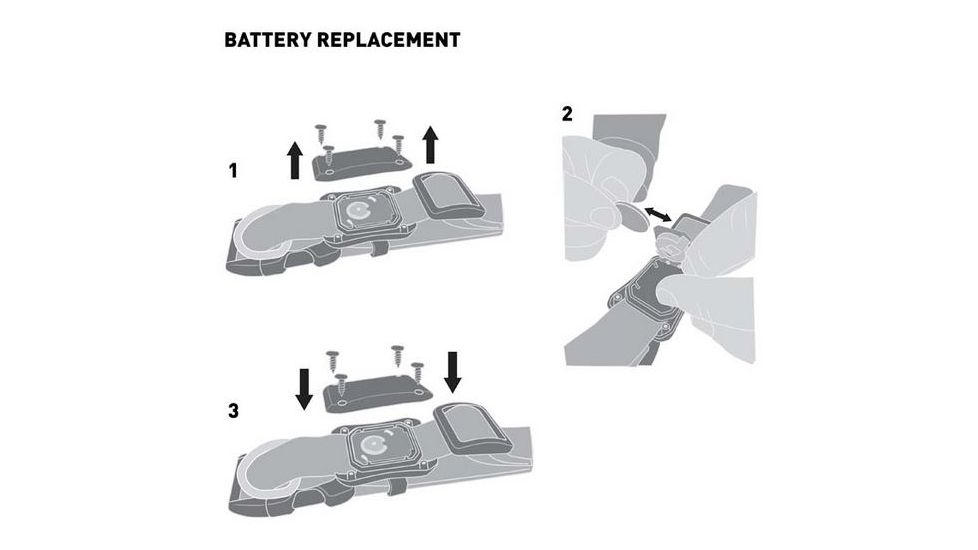 BATTERY REPLACEMENT

1

2

3