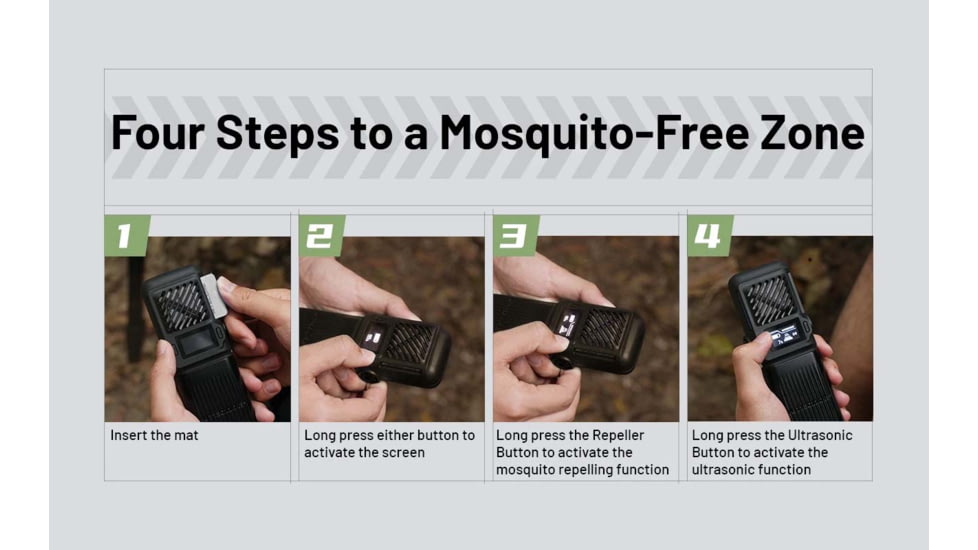 Four Steps to a Mosquito-Free Zone

1

Insert the mat

2

Long press either button to activate the screen

3

Long press the Repeller Button to activate the mosquito repelling function

4

Long press the Ultrasonic Button to activate the ultrasonic function