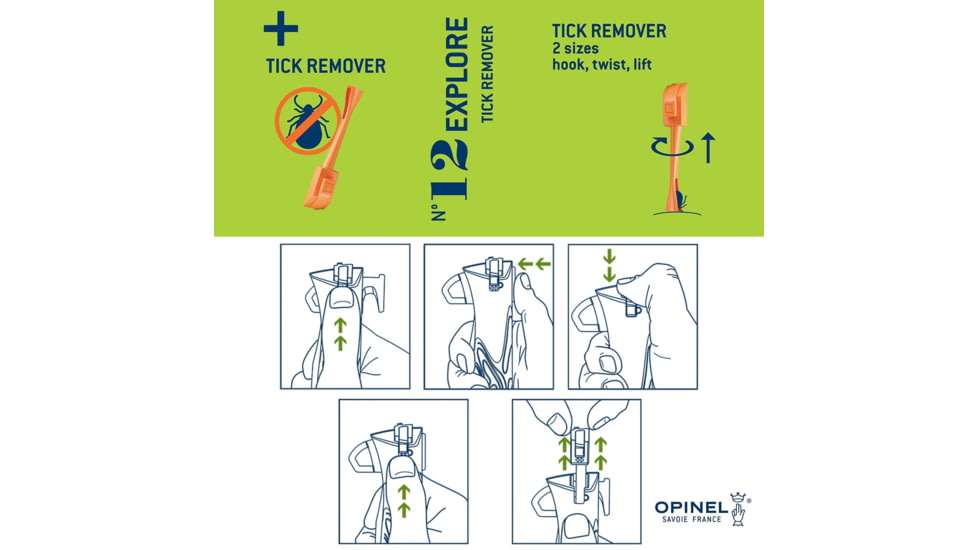 +
TICK REMOVER

N° 12 EXPLORE
TICK REMOVER

TICK REMOVER
2 sizes
hook, twist, lift

OPINEL®
SAVOIE FRANCE