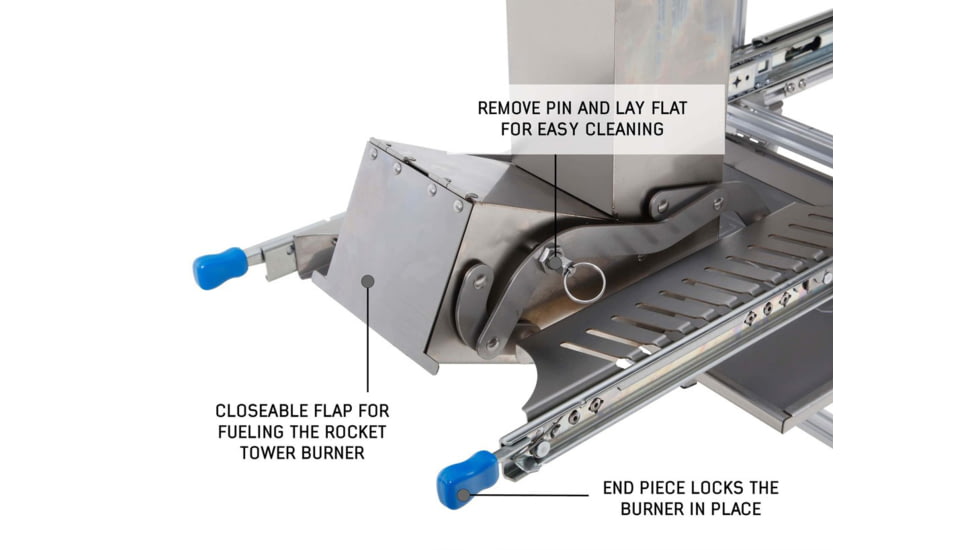 REMOVE PIN AND LAY FLAT FOR EASY CLEANING

CLOSEABLE FLAP FOR FUELING THE ROCKET TOWER BURNER

END PIECE LOCKS THE BURNER IN PLACE