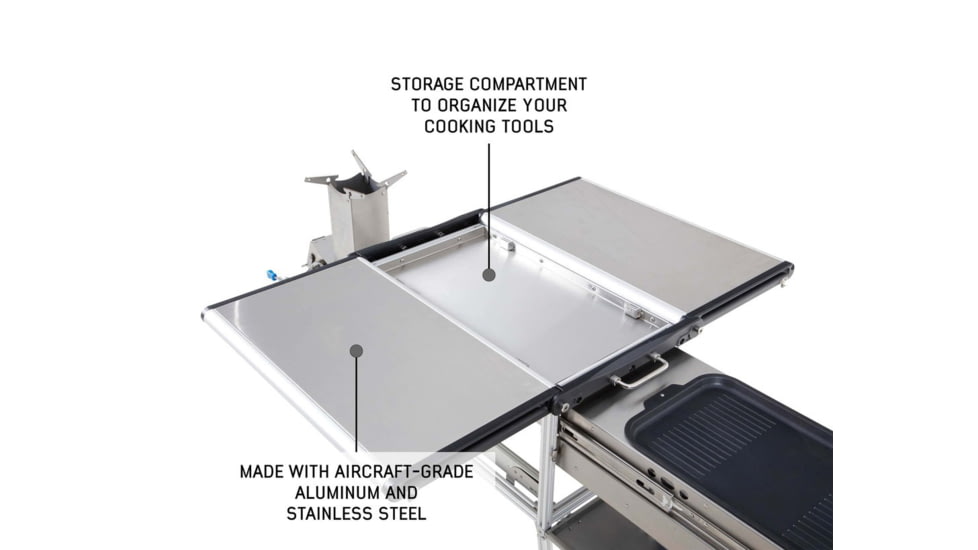 STORAGE COMPARTMENT TO ORGANIZE YOUR COOKING TOOLS

MADE WITH AIRCRAFT-GRADE ALUMINUM AND STAINLESS STEEL