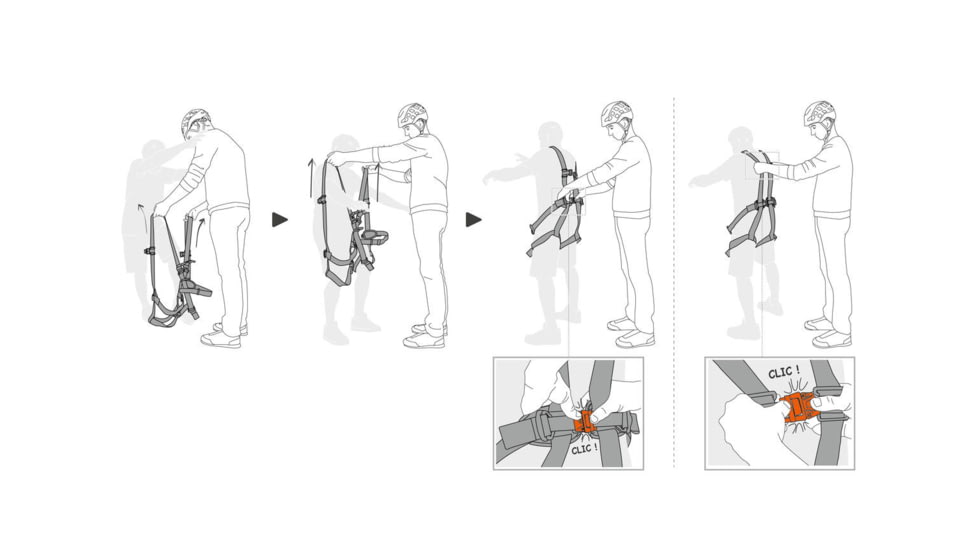 CLIC !

CLIC !