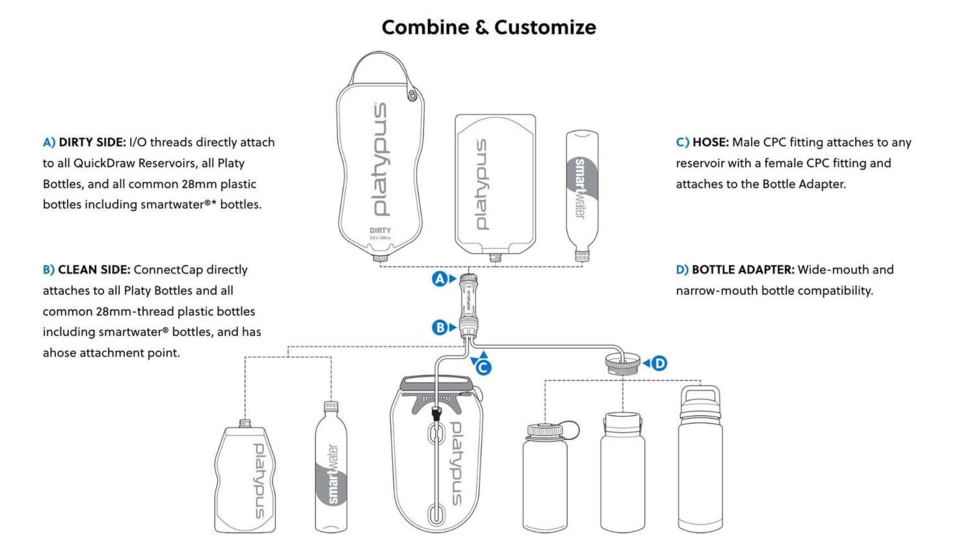 Combine & Customize

A) DIRTY SIDE: I/O threads directly attach to all QuickDraw Reservoirs, all Platy Bottles, and all common 28mm plastic bottles including smartwater®* bottles.

B) CLEAN SIDE: ConnectCap directly attaches to all Platy Bottles and all common 28mm-thread plastic bottles including smartwater® bottles, and has ahose attachment point.

C) HOSE: Male CPC fitting attaches to any reservoir with a female CPC fitting and attaches to the Bottle Adapter.

D) BOTTLE ADAPTER: Wide-mouth and narrow-mouth bottle compatibility.

platypus
DIRTY

platypus

smartwater

A

B

C

D

platypus

smartwater

platypus