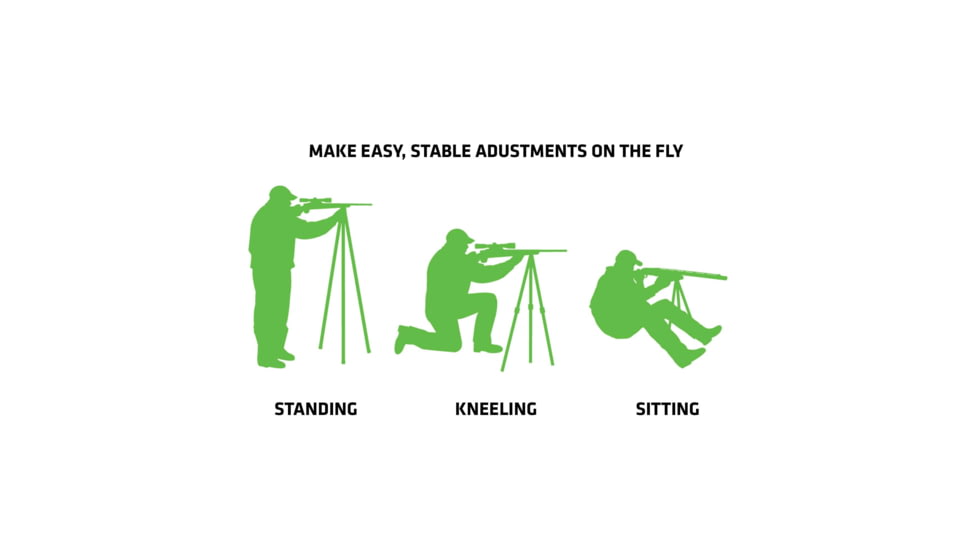 MAKE EASY, STABLE ADUSTMENTS ON THE FLY

STANDING

KNEELING

SITTING