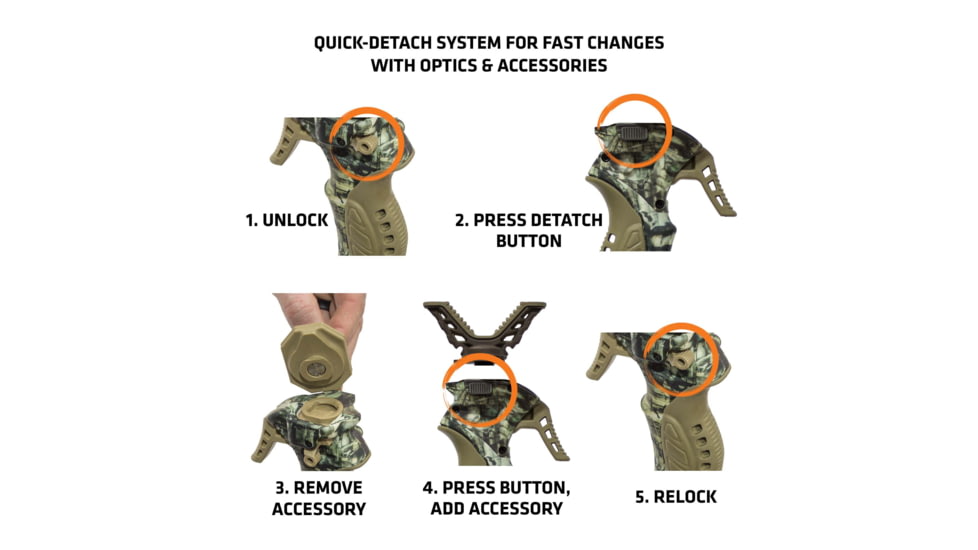 QUICK-DETACH SYSTEM FOR FAST CHANGES WITH OPTICS & ACCESSORIES

1. UNLOCK

2. PRESS DETATCH BUTTON

3. REMOVE ACCESSORY

4. PRESS BUTTON, ADD ACCESSORY

5. RELOCK