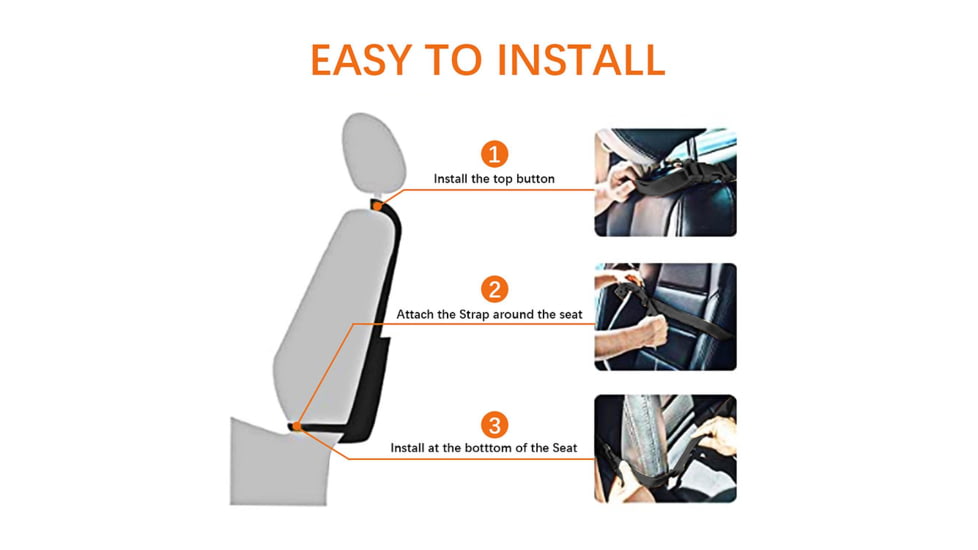 EASY TO INSTALL

1
Install the top button

2
Attach the Strap around the seat

3
Install at the botttom of the Seat