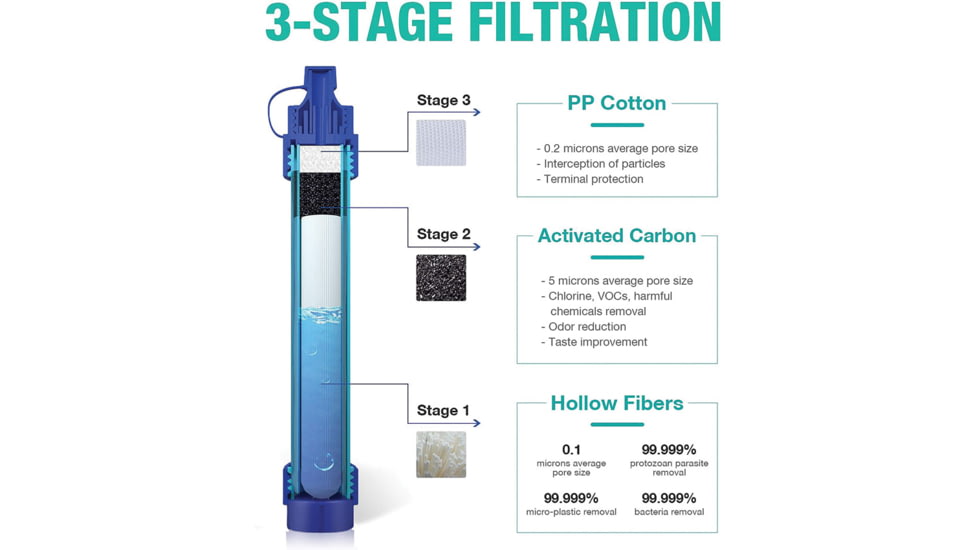 3-STAGE FILTRATION

Stage 3

PP Cotton

- 0.2 microns average pore size
- Interception of particles
- Terminal protection

Stage 2

Activated Carbon

- 5 microns average pore size
- Chlorine, VOCs, harmful chemicals removal
- Odor reduction
- Taste improvement

Stage 1

Hollow Fibers

0.1
microns average pore size

99.999%
protozoan parasite removal

99.999%
micro-plastic removal

99.999%
bacteria removal