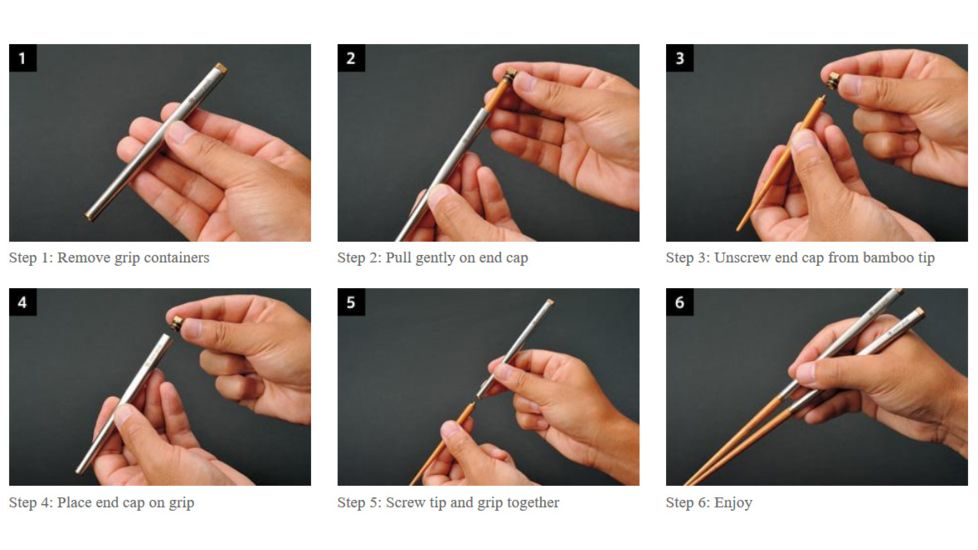 1

Step 1: Remove grip containers

2

Step 2: Pull gently on end cap

3

Step 3: Unscrew end cap from bamboo tip

4

Step 4: Place end cap on grip

5

Step 5: Screw tip and grip together

6

Step 6: Enjoy