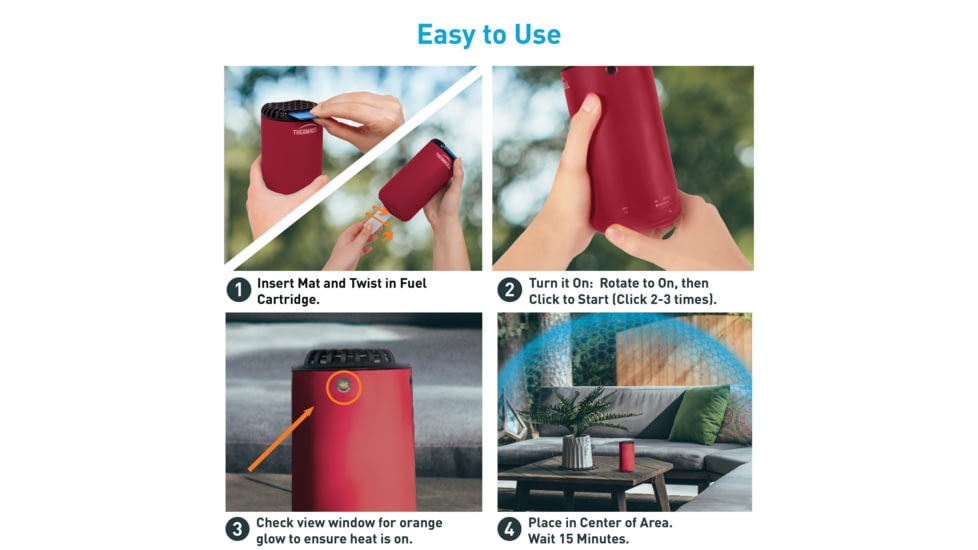 Easy to Use

THERMACELL

1 Insert Mat and Twist in Fuel Cartridge.

2 Turn it On: Rotate to On, then Click to Start (Click 2-3 times).

3 Check view window for orange glow to ensure heat is on.

4 Place in Center of Area. Wait 15 Minutes.