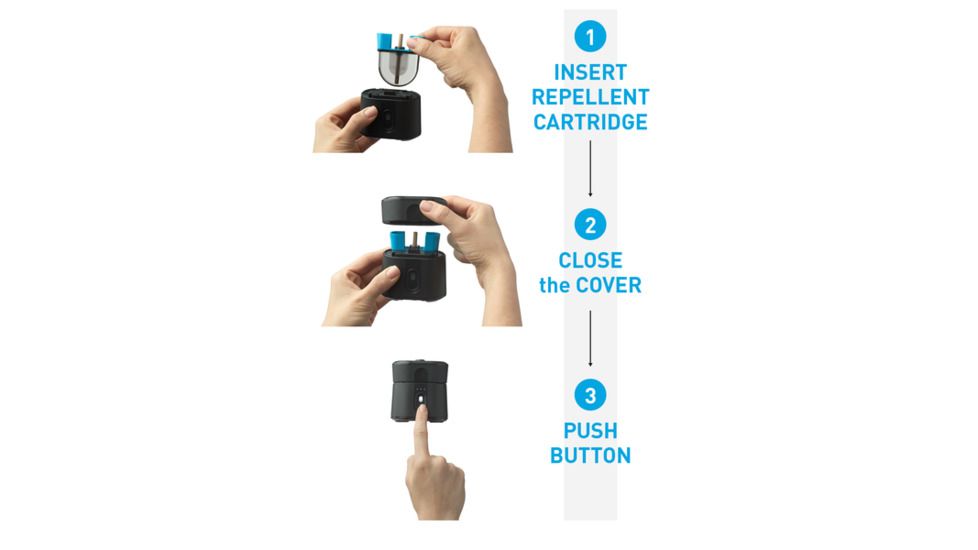 1
INSERT REPELLENT CARTRIDGE

2
CLOSE the COVER

3
PUSH BUTTON