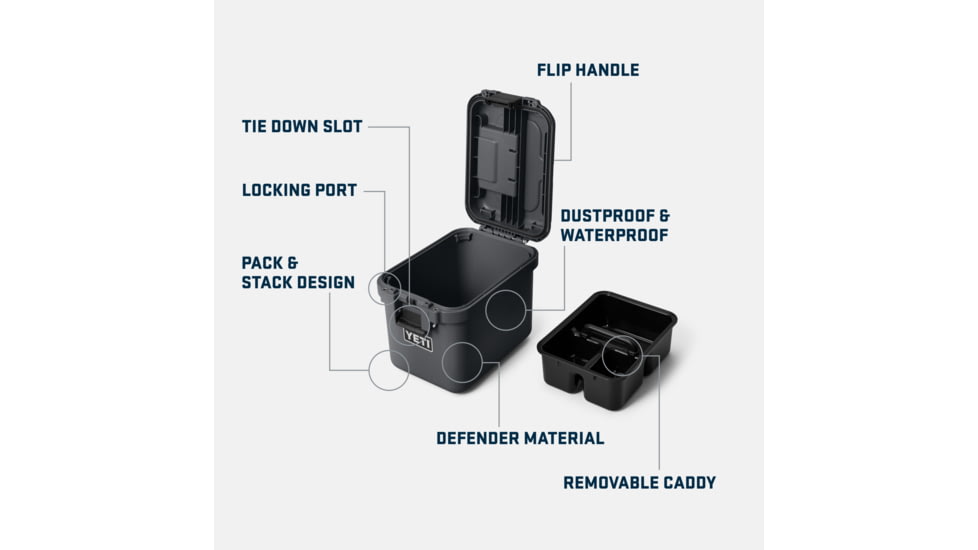 FLIP HANDLE

TIE DOWN SLOT

LOCKING PORT

DUSTPROOF & WATERPROOF

PACK & STACK DESIGN

YETI

DEFENDER MATERIAL

REMOVABLE CADDY